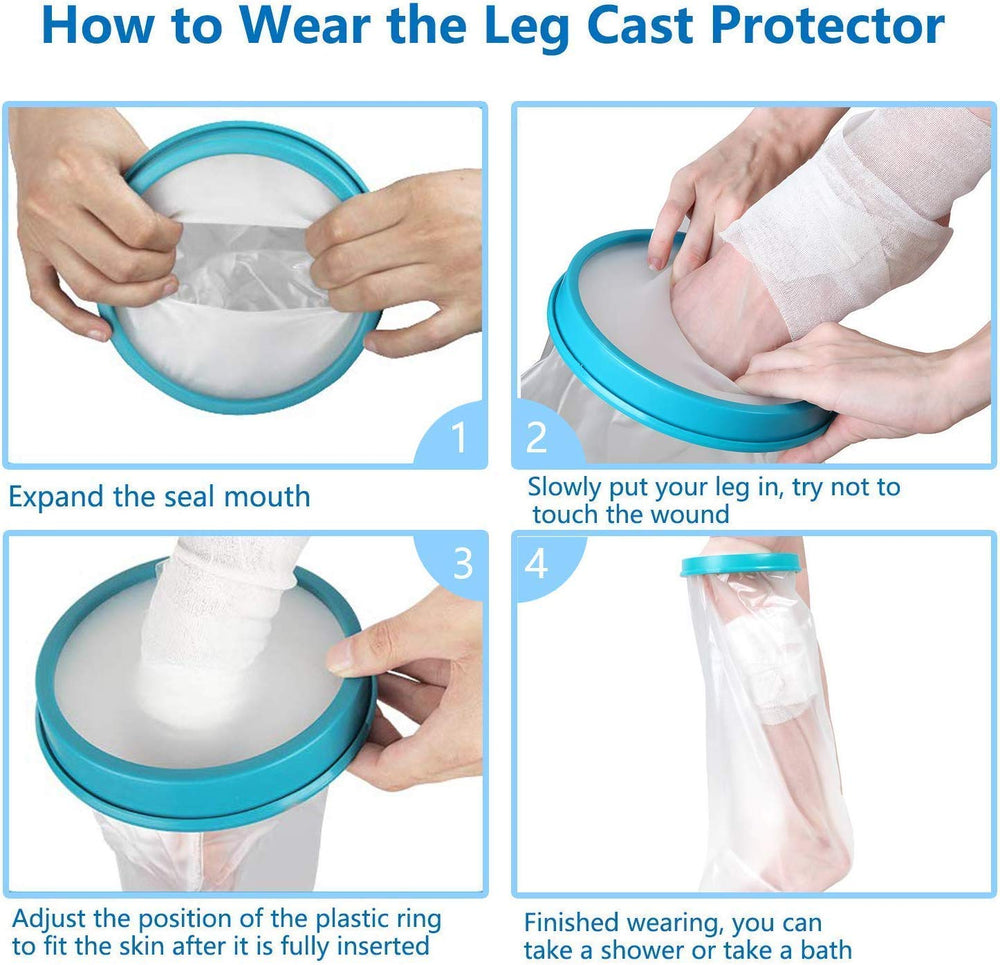 How to Wear the Leg Cast Protector

1

Expand the seal mouth

2

Slowly put your leg in, try not to touch the wound

3

Adjust the position of the plastic ring to fit the skin after it is fully inserted

4

Finished wearing, you can take a shower or take a bath